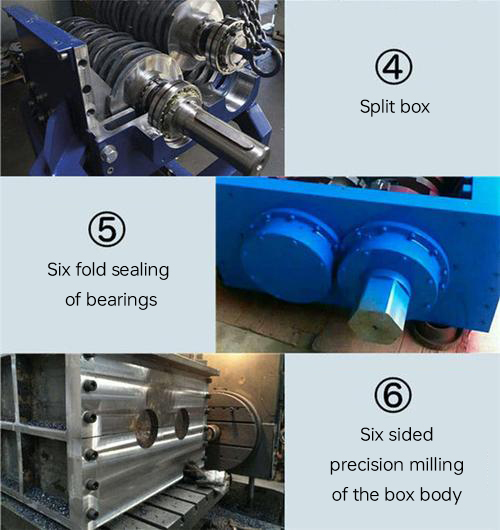 ④
Split box

⑤
Six fold sealing of bearings

⑥
Six sided precision milling of the box body